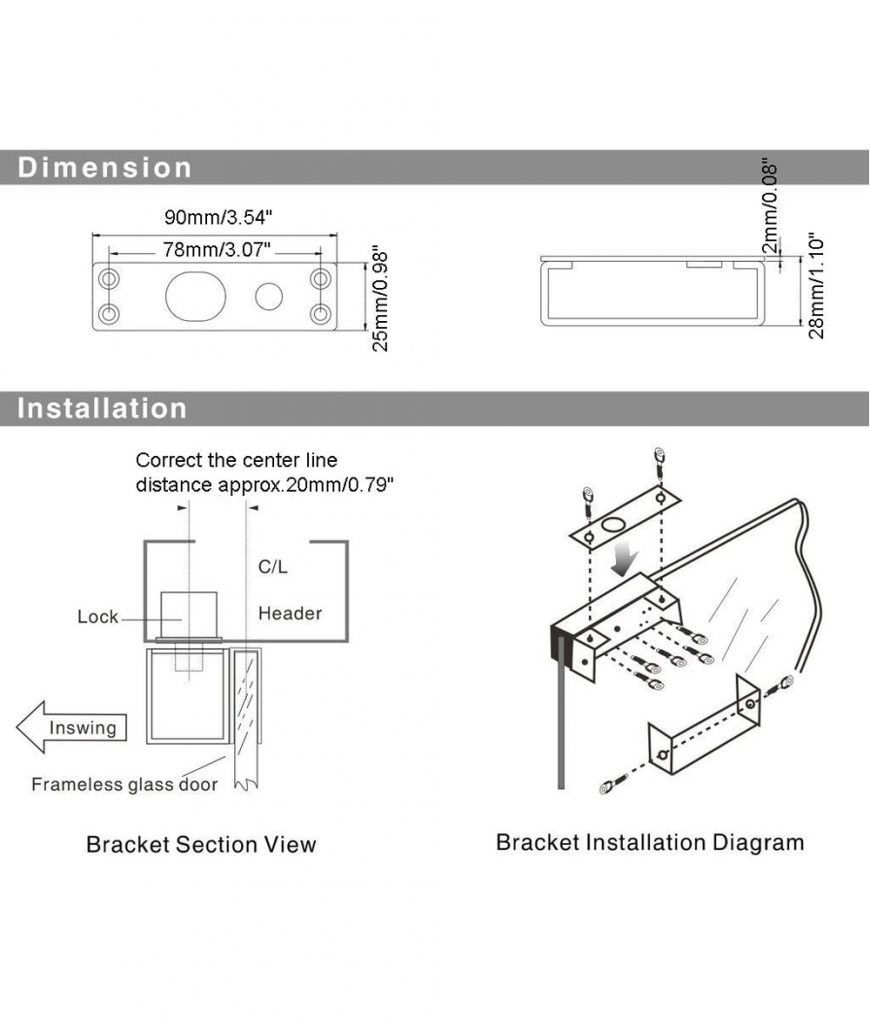 Dimension

90mm/3.54"

78mm/3.07"

25mm/0.98"

2mm/0.08"

28mm/1.10"

Installation

Correct the center line distance approx.20mm/0.79"

C/L

Lock

Header

Inswing

Frameless glass door

Bracket Section View

Bracket Installation Diagram