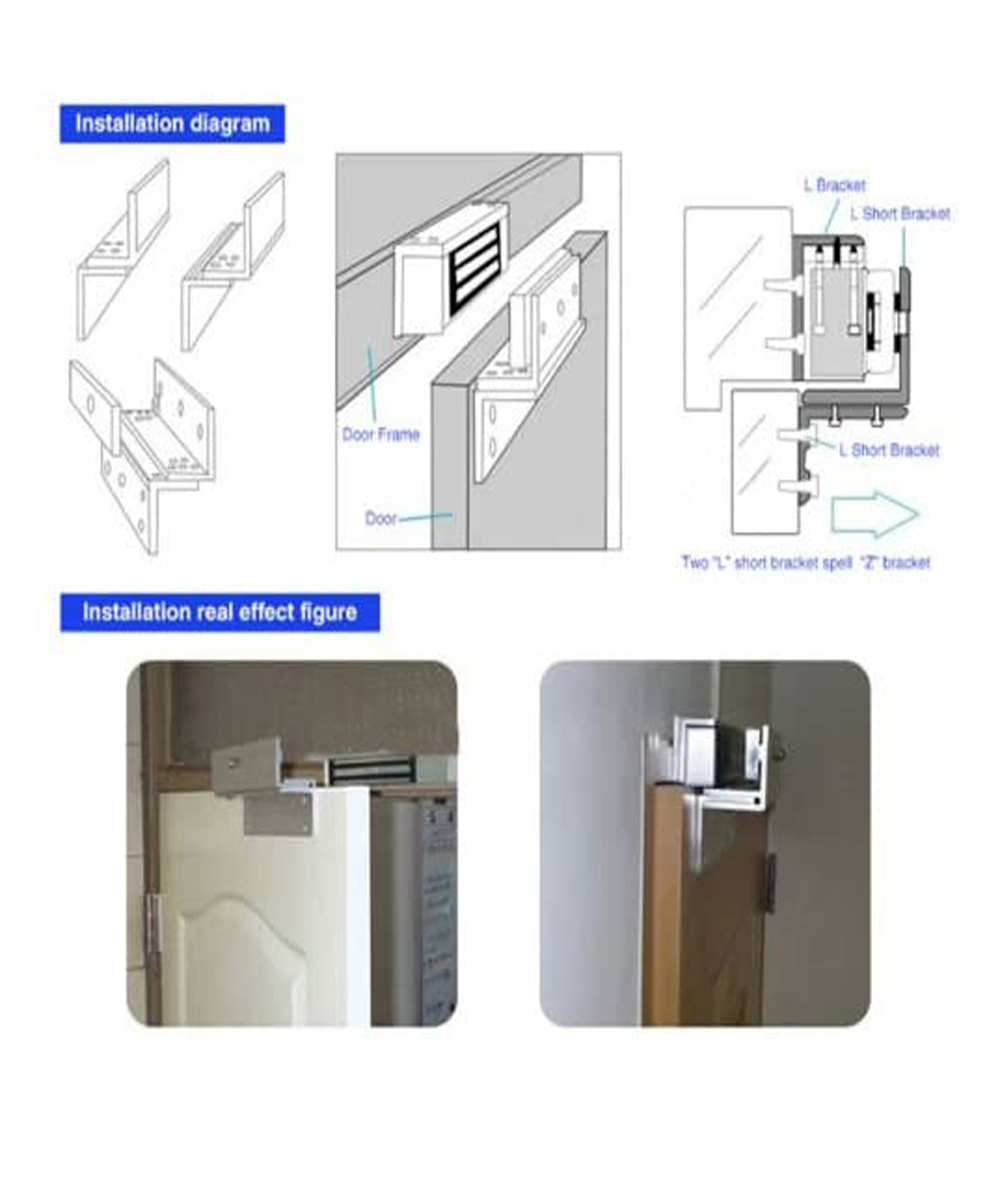 Installation diagram

Door Frame

Door

L Bracket

L Short Bracket

L Short Bracket

Two "L" short bracket spell "Z" bracket

Installation real effect figure