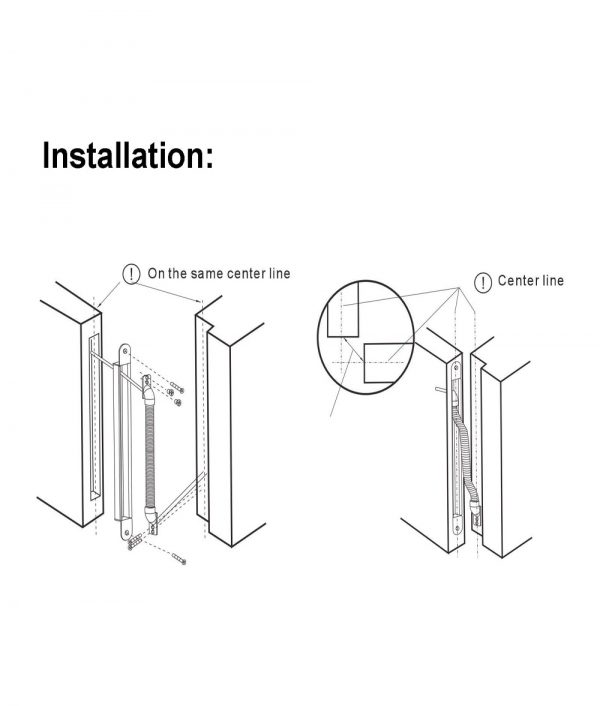 Installation:

! On the same center line

! Center line