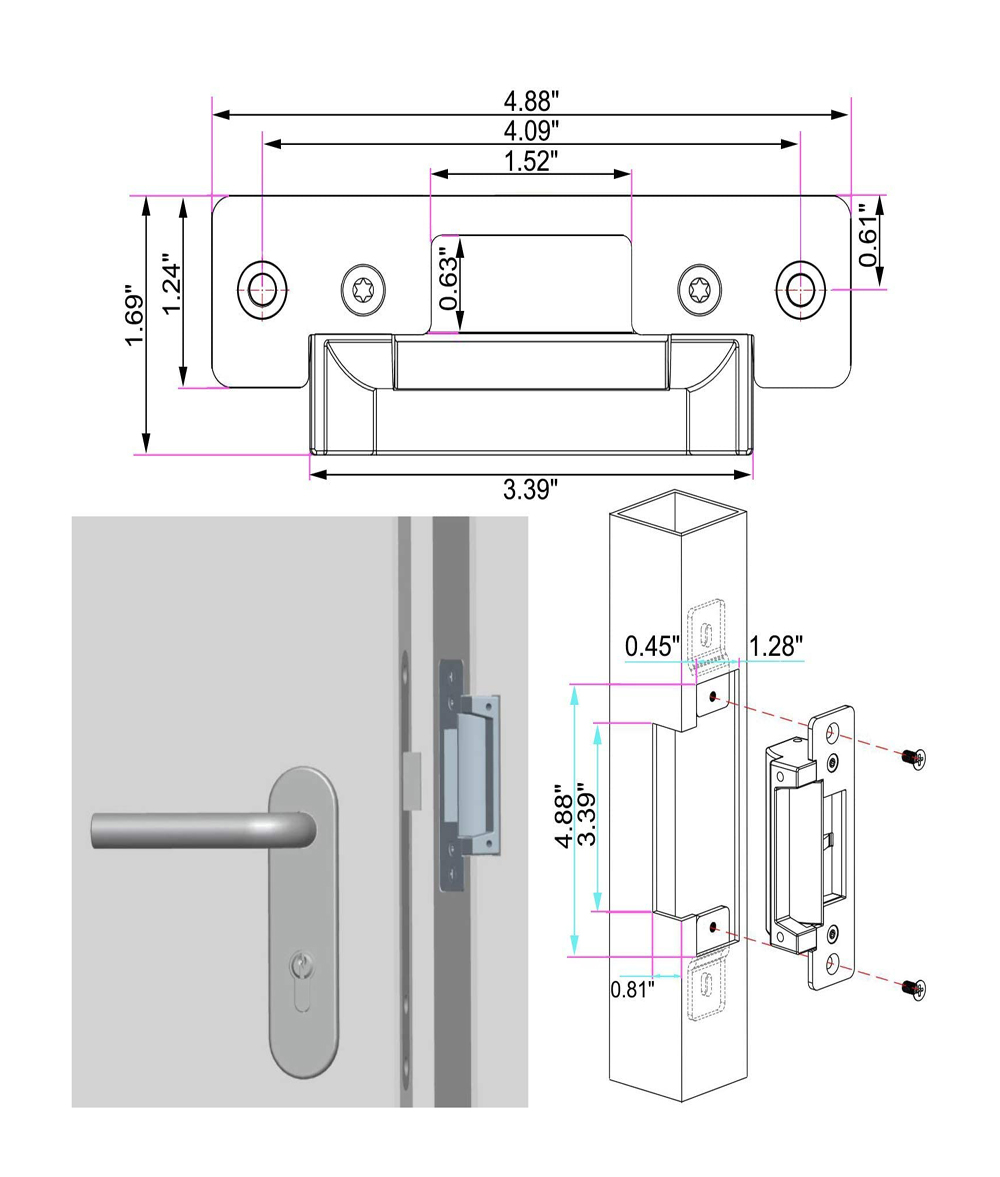 4.88"
4.09"
1.52"
1.69"
1.24"
0.63"
0.61"
3.39"
0.45"
1.28"
4.88"
3.39"
0.81"